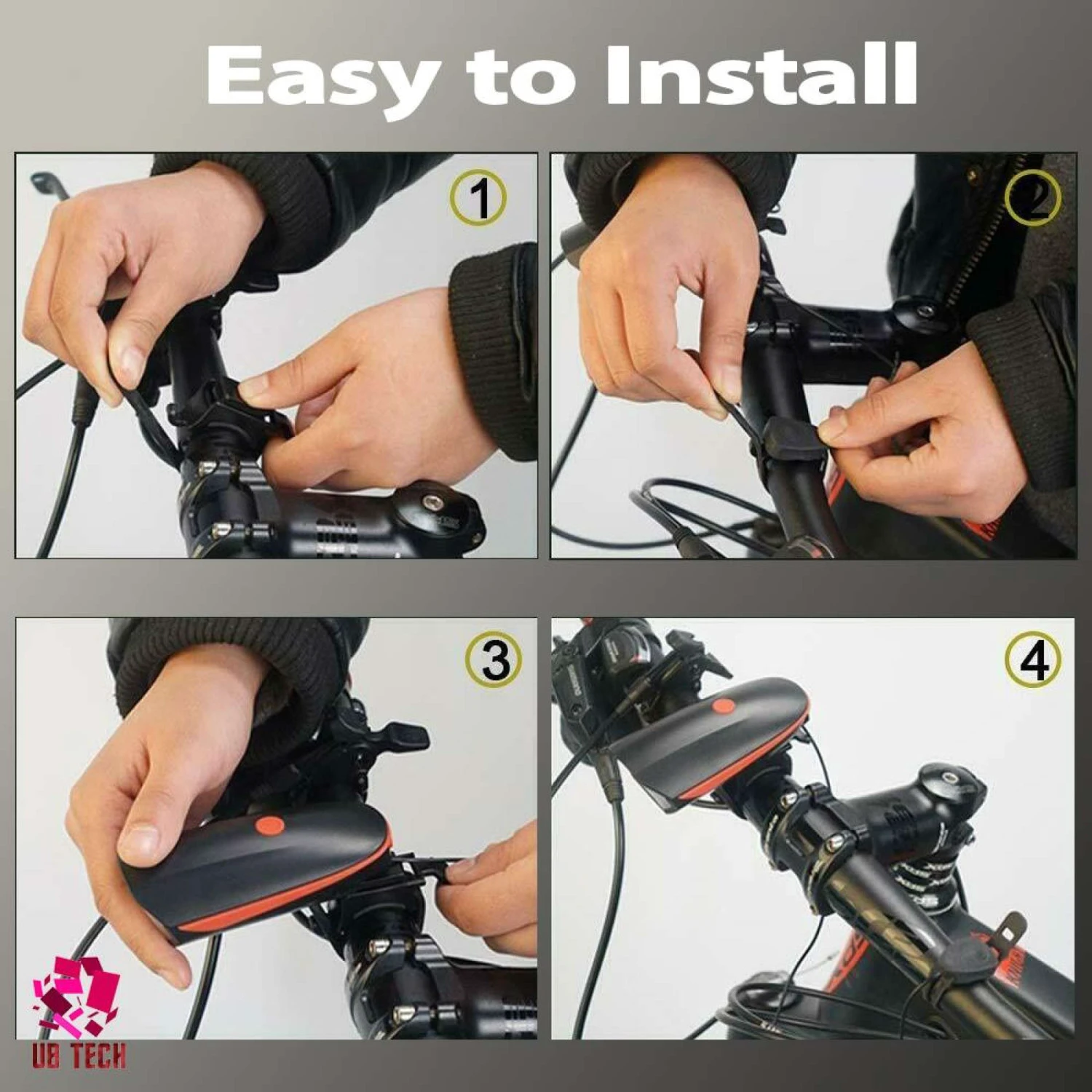 Easy to Install

1

2

3

4

UB TECH